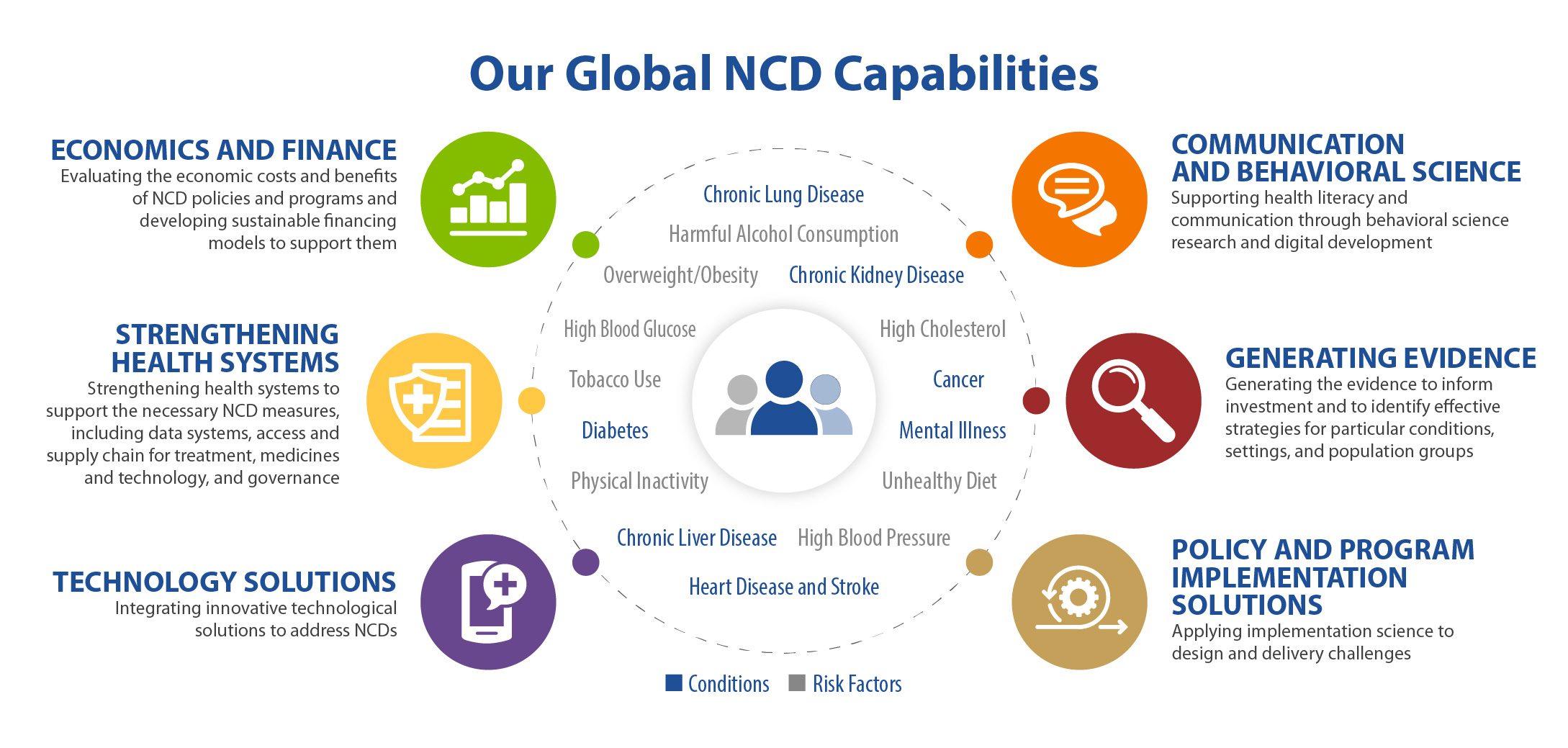 Our Global NCD Capabilities

ECONOMICS AND FINANCE
Evaluating the economic costs and benefits of NCD policies and programs and developing sustainable financing models to support them

STRENGTHENING HEALTH SYSTEMS
Strengthening health systems to support the necessary NCD measures, including data systems, access and supply chain for treatment, medicines and technology, and governance

TECHNOLOGY SOLUTIONS
Integrating innovative technological solutions to address NCDs

Chronic Lung Disease
Harmful Alcohol Consumption
Overweight/Obesity
Chronic Kidney Disease
High Blood Glucose
High Cholesterol
Tobacco Use
Cancer
Diabetes
Mental Illness
Physical Inactivity
Unhealthy Diet
Chronic Liver Disease
High Blood Pressure
Heart Disease and Stroke

Conditions Risk Factors

COMMUNICATION AND BEHAVIORAL SCIENCE
Supporting health literacy and communication through behavioral science research and digital development

GENERATING EVIDENCE
Generating the evidence to inform investment and to identify effective strategies for particular conditions, settings, and population groups

POLICY AND PROGRAM IMPLEMENTATION SOLUTIONS
Applying implementation science to design and delivery challenges